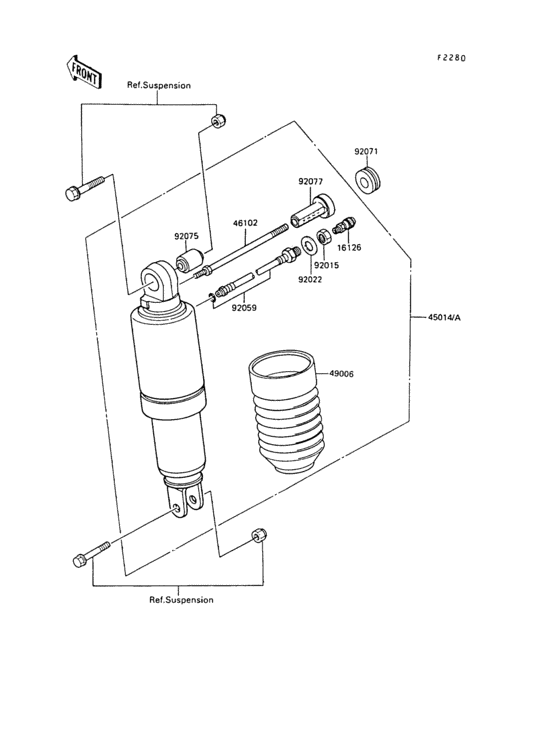 F2280

FRONT

Ref.Suspension

92071

92077

46102

92075

16126

92015

92022

92059

45014/A

49006

Ref.Suspension