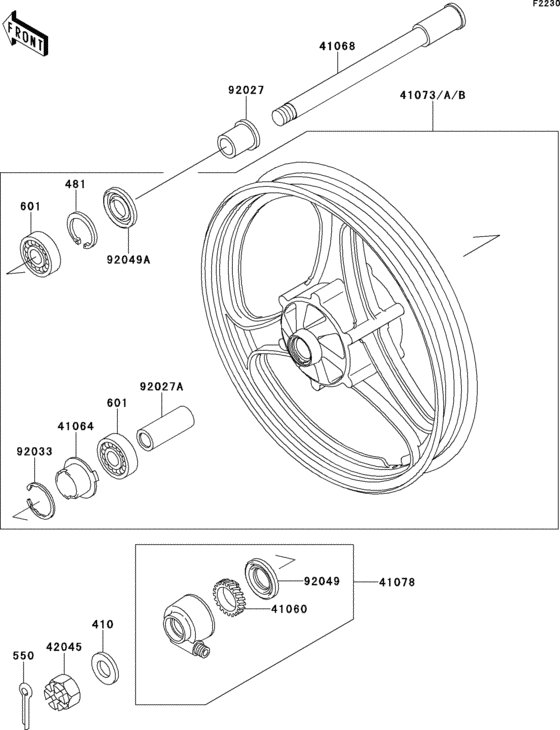 F2230

FRONT

41068

92027

41073/A/B

481

601

92049A

92027A

601

41064

92033

92049

41078

41060

410

42045

550