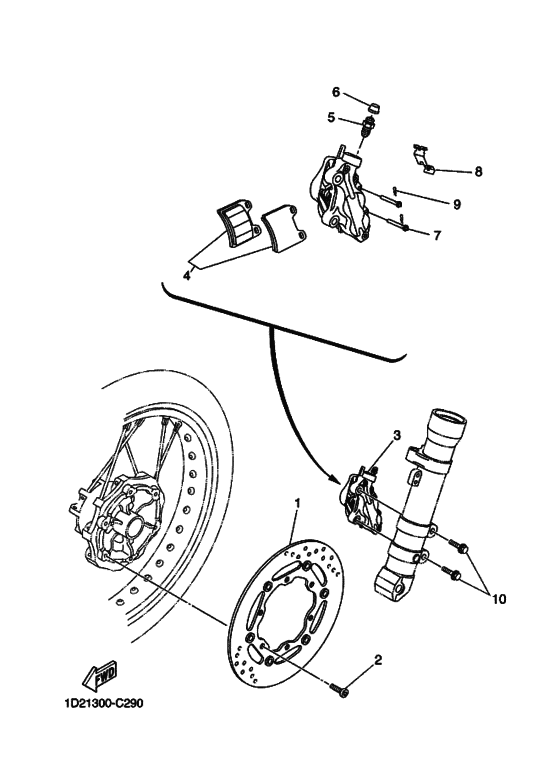 6
5
8
9
7
4
3
1
10
2
FWD
1D21300-C290