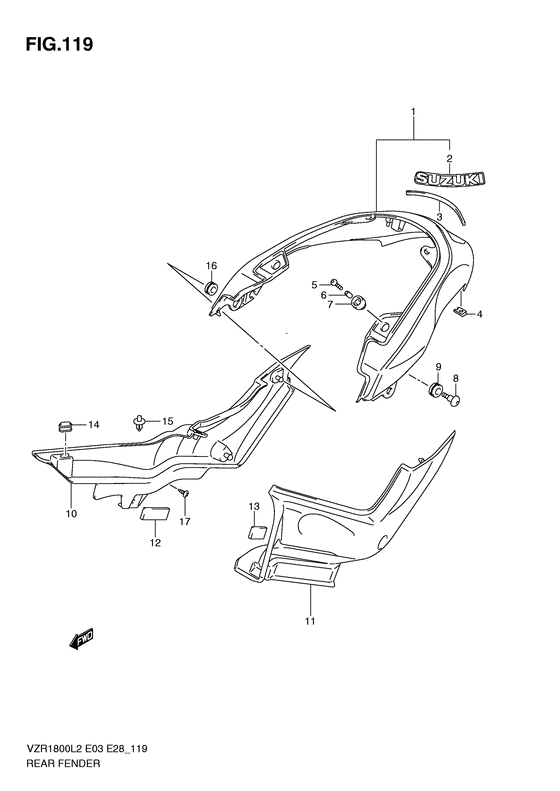 FIG.119

1
2
SUZUKI
3
16
5
6
7
4
9
8
14
15
10
17
12
13
11
FWD

VZR1800L2 E03 E28_119
REAR FENDER