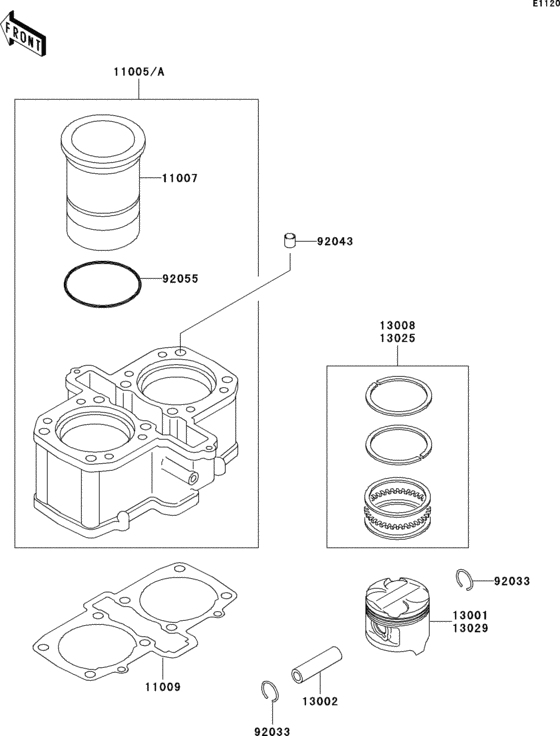 E1120

FRONT

11005/A

11007

92043

92055

13008
13025

92033

13001
13029

11009

13002

92033