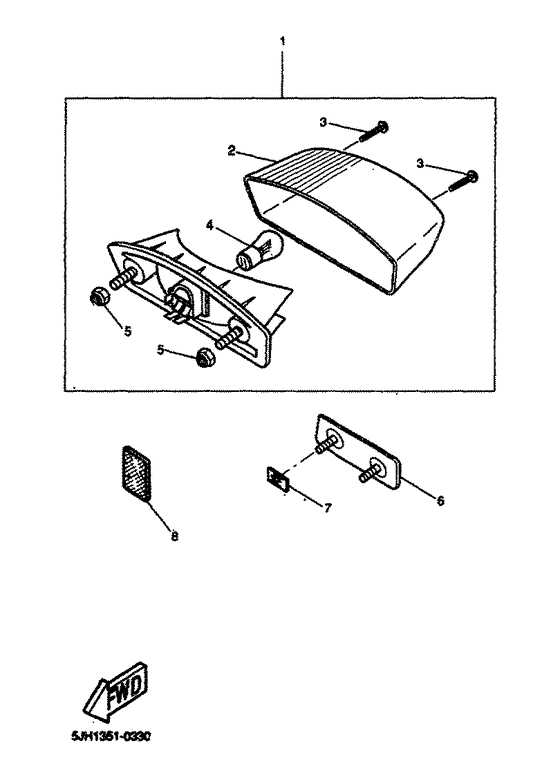 1
3
2
3
4
5
5
6
7
8
FWD
5JH1351-0330