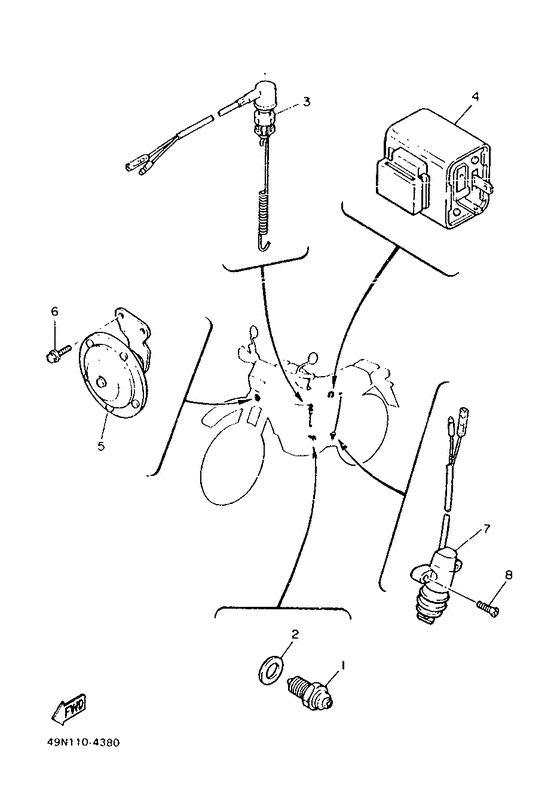 3
4
6
5
7
8
2
1
FWD
49N110-4380