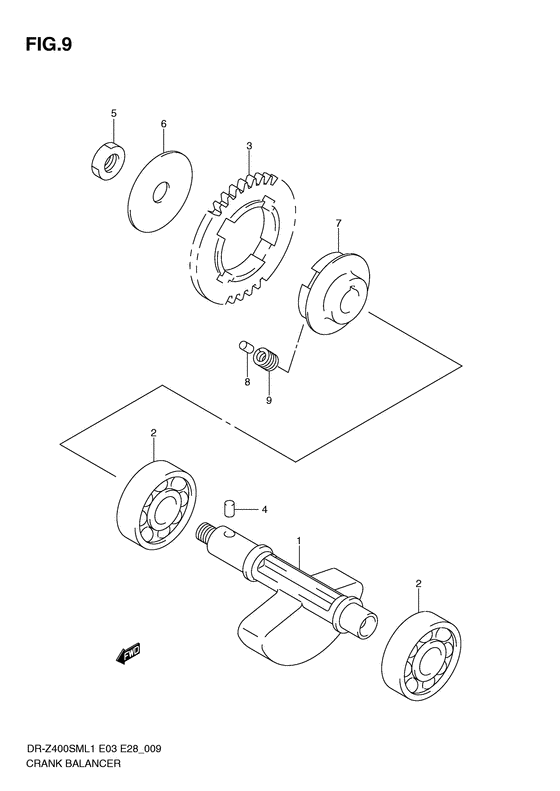 FIG.9

5
6
3
7
8
9
2
4
1
2
FWD

DR-Z400SML1 E03 E28_009
CRANK BALANCER