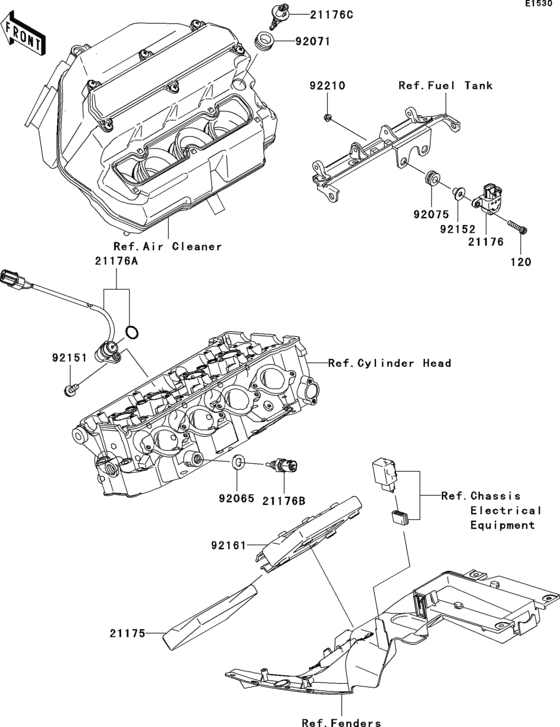 E1530

FRONT

21176C

92071

92210

Ref.Fuel Tank

92075

92152

21176

120

Ref.Air Cleaner

21176A

92151

Ref.Cylinder Head

92065

21176B

Ref.Chassis Electrical Equipment

92161

21175

Ref.Fenders