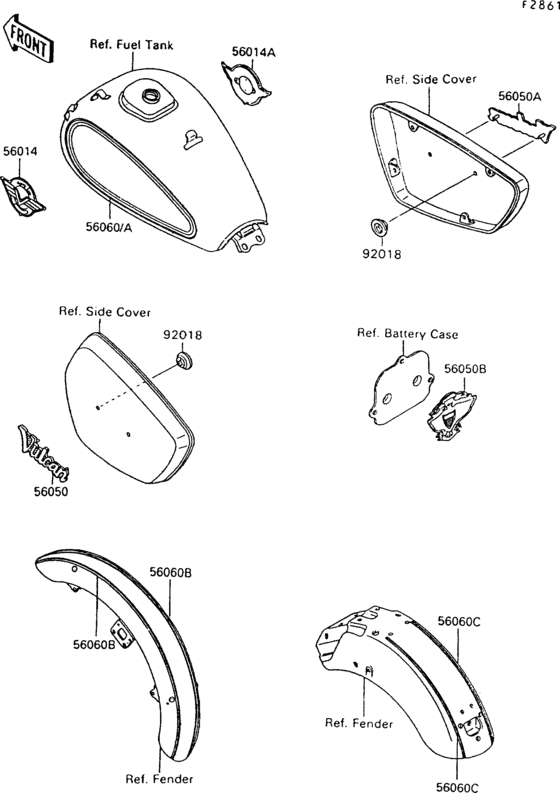 F2861

FRONT

Ref. Fuel Tank

56014A

56014

56060/A

Ref. Side Cover

56050A

92018

Ref. Side Cover

92018

Vulcan

56050

Ref. Battery Case

56050B

56060B

56060B

Ref. Fender

56060C

Ref. Fender

56060C