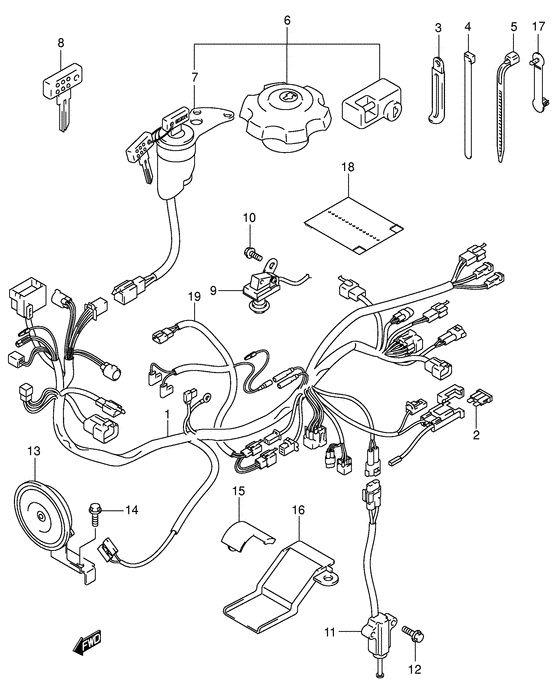 8
6
7
3
4
5
17
18
10
9
19
1
2
13
14
15
16
11
12
FWD