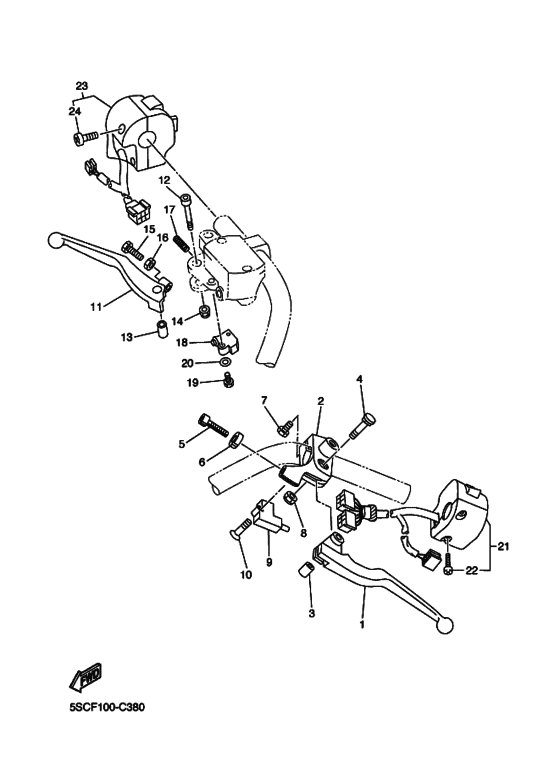 23
24
12
17
15
16
11
14
13
18
20
19
7
2
4
5
6
8
9
10
3
1
21
22
FWD
5SCF100-C380