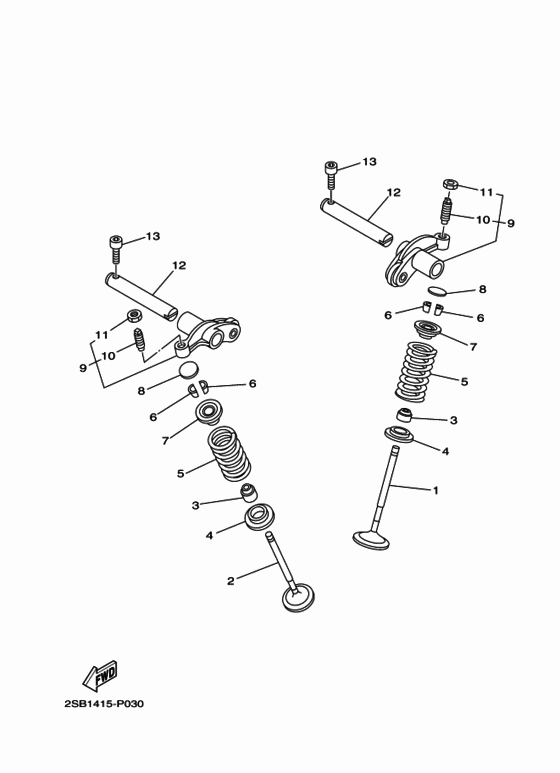 13
12
11
10
9
8
6
6
7
5
3
4
1
13
12
11
10
9
8
6
6
7
5
3
4
2
FWD
2SB1415-P030