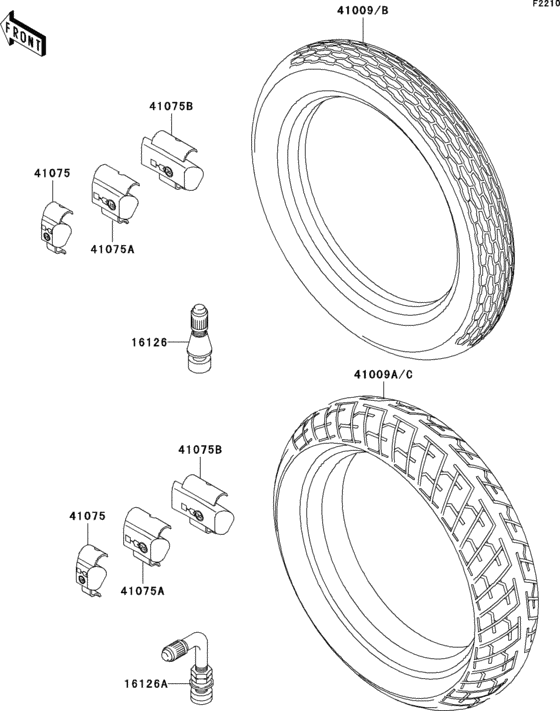 F2210

FRONT

41009/B

41075B

41075

41075A

16126

41009A/C

41075B

41075

41075A

16126A