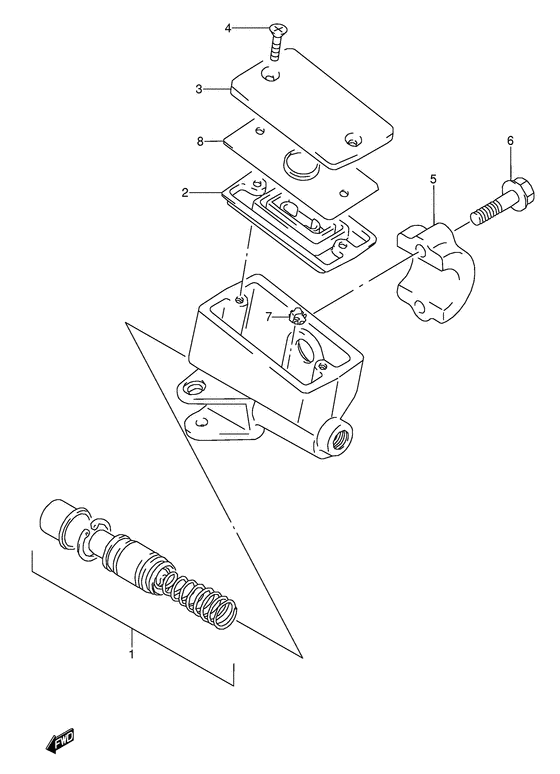 4
3
8
6
5
2
7
1
FWD