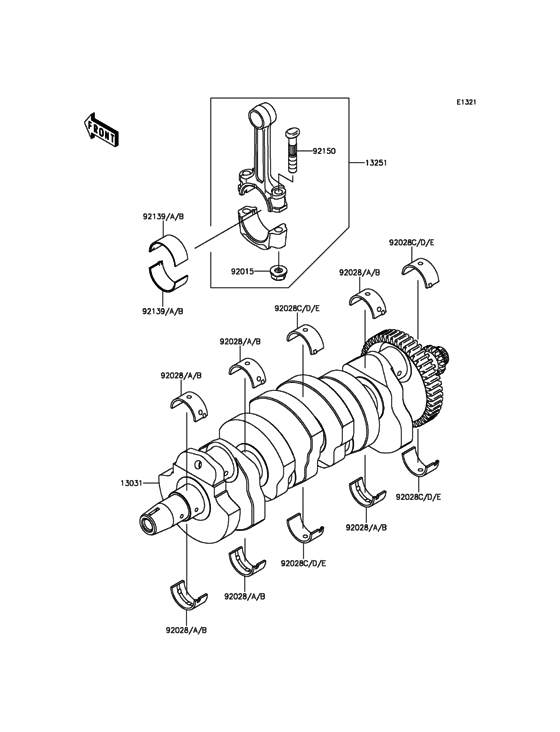 E1321

FRONT

92150

13251

92139/A/B

92015

92139/A/B

92028C/D/E

92028/A/B

92028C/D/E

92028/A/B

92028/A/B

13031

92028C/D/E

92028/A/B

92028C/D/E

92028/A/B

92028/A/B