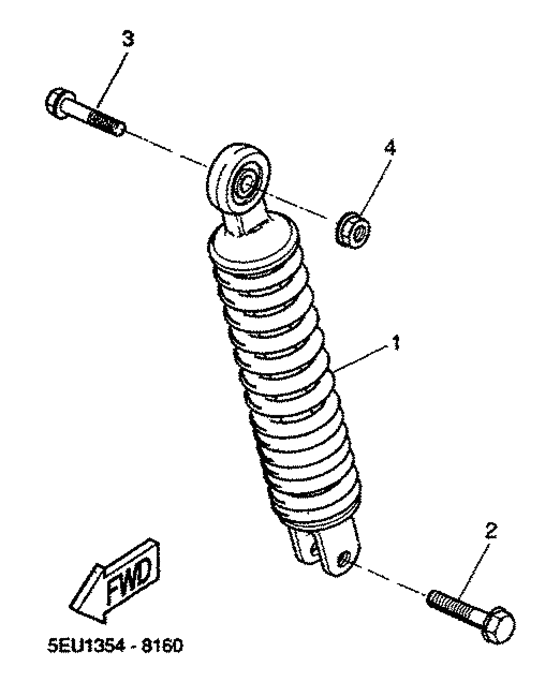 3

4

1

2

FWD

5EU1354 - 8160