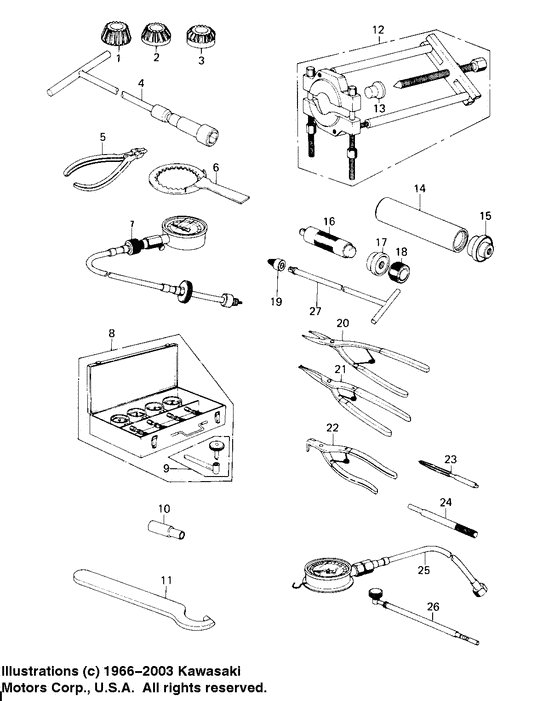 1
2
3
4
5
6
7
8
9
10
11
12
13
14
15
16
17
18
19
27
20
21
22
23
24
25
26

Illustrations (c) 1966–2003 Kawasaki Motors Corp., U.S.A. All rights reserved.