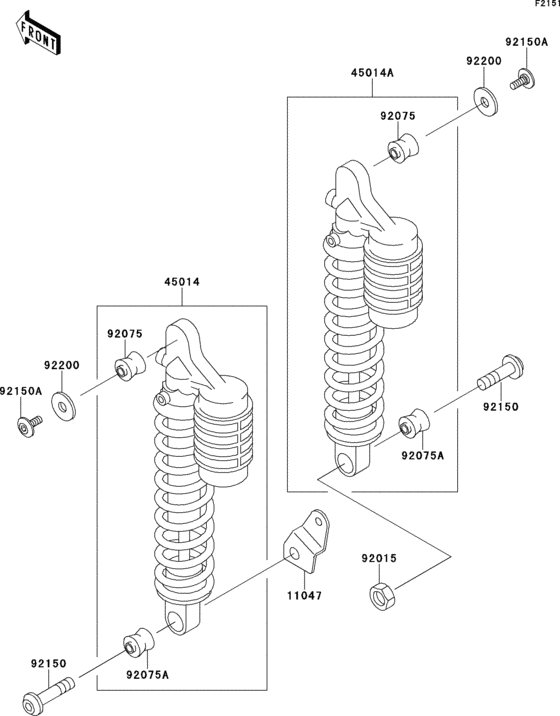 F2151

FRONT

92150A
92200
45014A
92075
45014
92075
92200
92150A
92150
92075A
92015
11047
92150
92075A