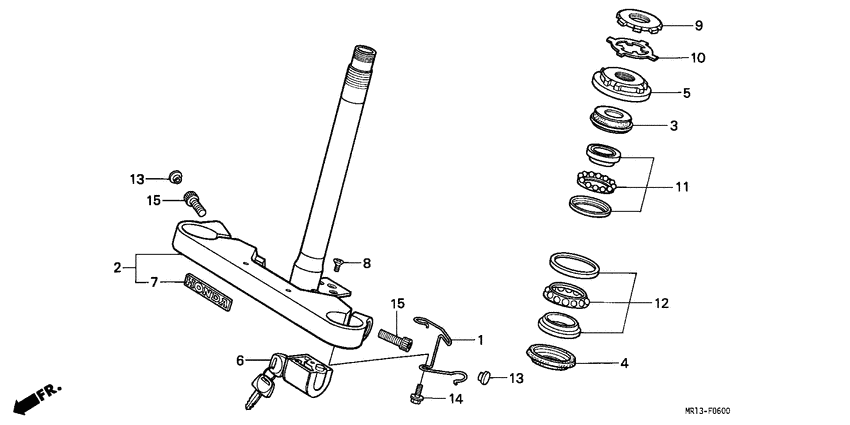 9
10
5
3
11
13
15
2
7
HONDA
8
15
1
12
6
4
13
14
FR.
MR13-F0600