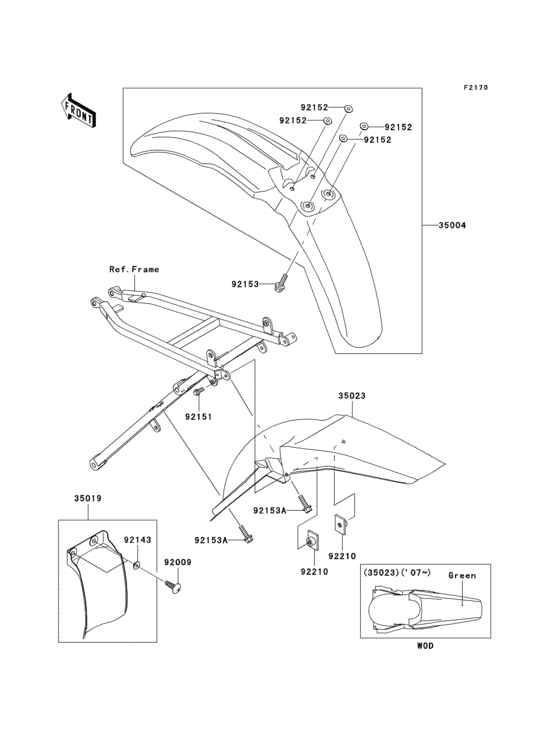 F2170

FRONT

92152
92152
92152
92152

35004

Ref.Frame

92153

92151

35023

35019

92143

92009

92153A

92153A

92210

92210

(35023)('07~)
Green

WOD