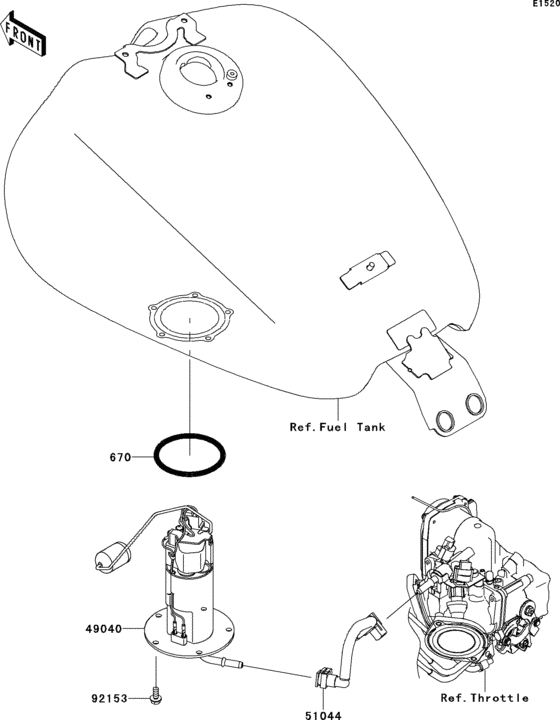 E1520

FRONT

Ref.Fuel Tank

670

49040

92153

51044

Ref.Throttle