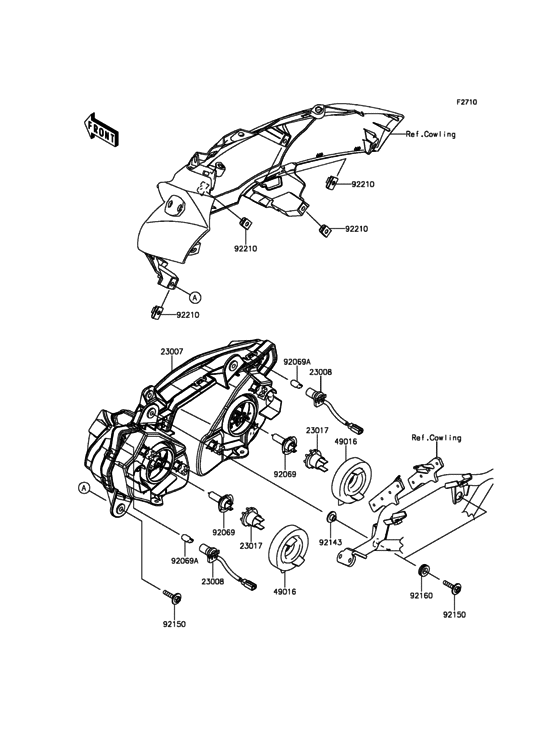 F2710

FRONT

Ref.Cowling

92210

92210

92210

A

92210

23007

92069A

23008

23017

49016

Ref.Cowling

92069

A

92069

23017

92143

92069A

23008

49016

92160

92150

92150