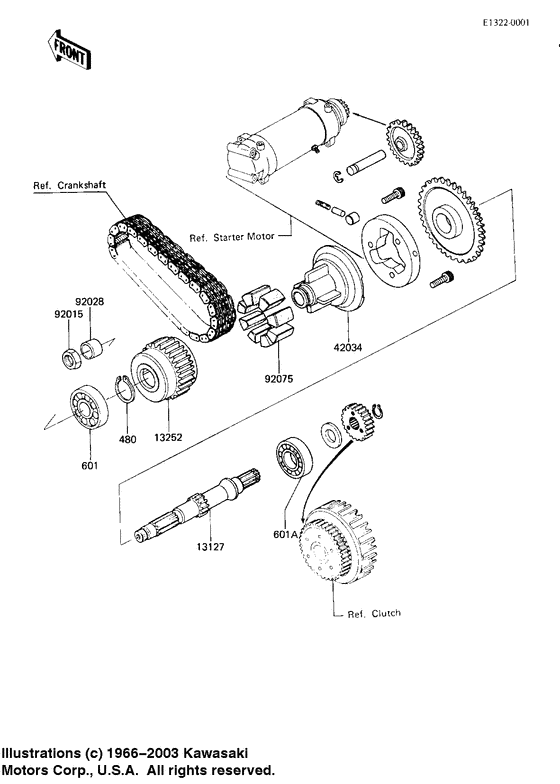 E1322-0001

FRONT

Ref. Crankshaft

Ref. Starter Motor

92028

92015

42034

92075

480

13252

601

601A

13127

Ref. Clutch

Illustrations (c) 1966–2003 Kawasaki Motors Corp., U.S.A. All rights reserved.