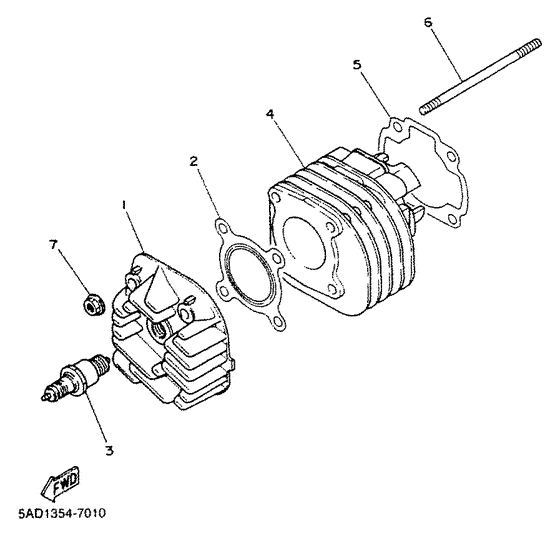 6
5
4
2
1
7
3
FWD
5AD1354-7010