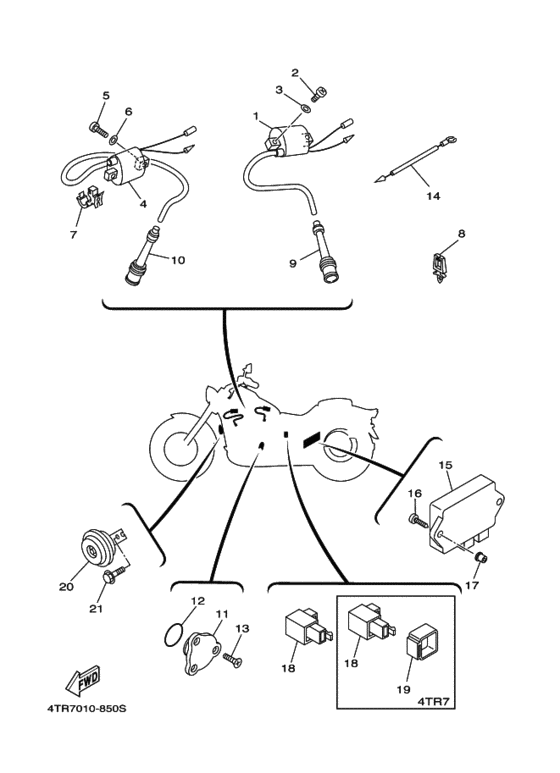 5
6
4
7
10
2
3
1
9
14
8
15
16
17
20
21
12
11
13
18
18
19
4TR7
FWD
4TR7010-850S