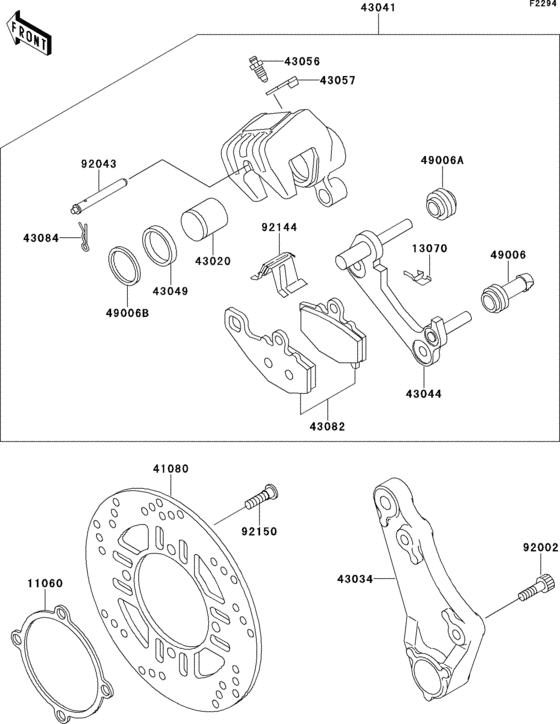 F2294
FRONT
43041
43056
43057
92043
49006A
43084
92144
13070
49006
43020
43049
49006B
43044
43082
41080
92150
92002
11060
43034