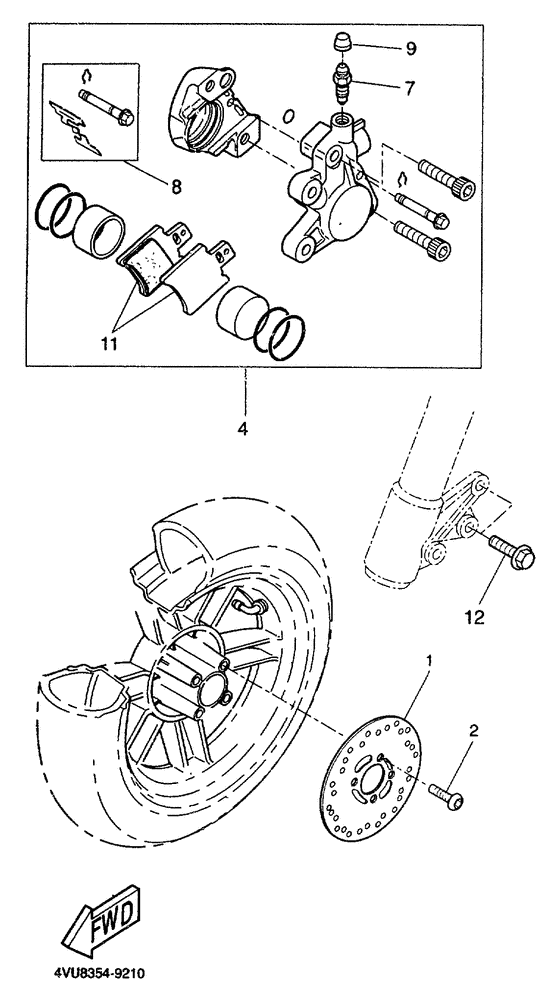 9
7
8
11
4
12
1
2
FWD
4VU8354-9210