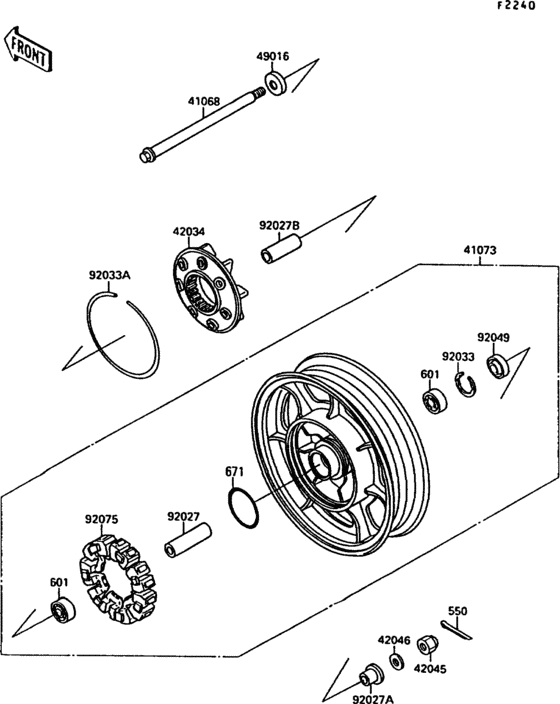 F2240

FRONT

49016

41068

42034

92027B

41073

92033A

92049

92033

601

671

92075

92027

601

550

42046

42045

92027A