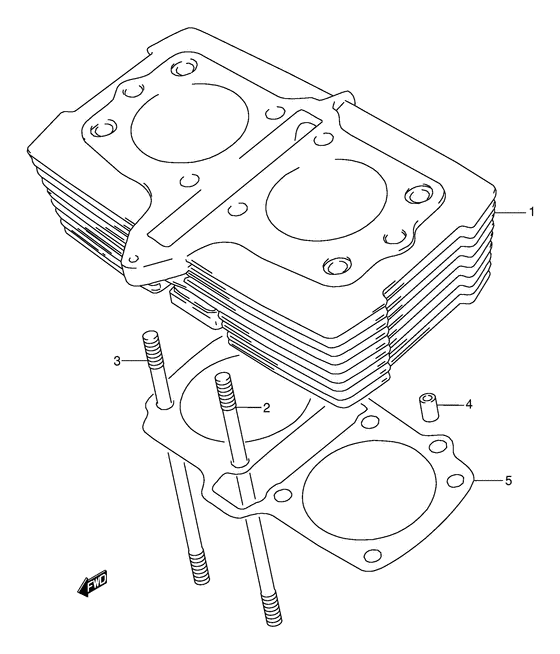 1
3
2
4
5
FWD