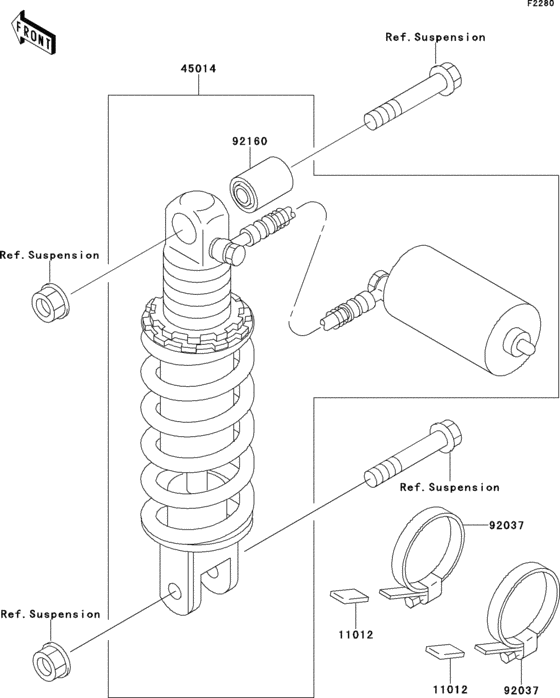 F2280

FRONT

Ref.Suspension

45014

92160

Ref.Suspension

Ref.Suspension

92037

Ref.Suspension

11012

11012

92037