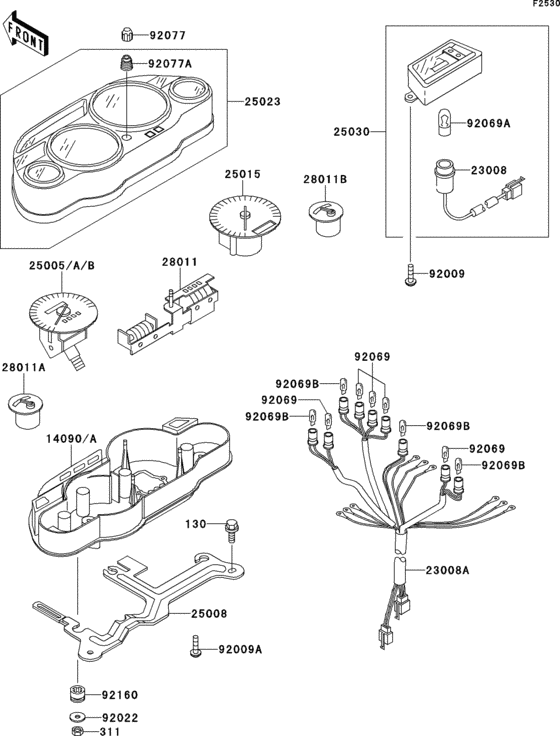 F2530

FRONT

92077

92077A

25023

25030

92069A

23008

25015

28011B

92009

25005/A/B

28011

28011A

92069

92069B

92069

92069B

92069B

92069

92069B

14090/A

130

23008A

25008

92009A

92160

92022

311