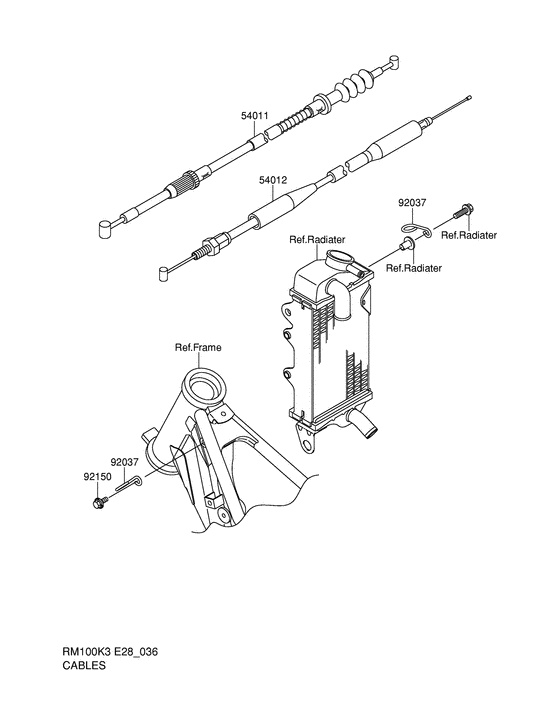 54011

54012

92037

Ref.Radiater

Ref.Radiater

Ref.Radiater

Ref.Frame

92037

92150

RM100K3 E28_036
CABLES