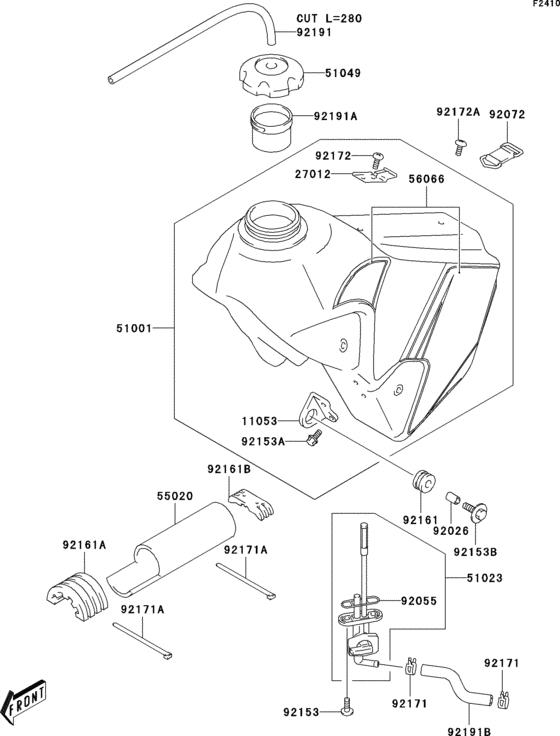 F2410

CUT L=280
92191
51049
92191A
92172A
92072
92172
27012
56066
51001
11053
92153A
92161B
55020
92161
92026
92153B
92161A
92171A
51023
92055
92171A
92171
92171
92153
92191B
FRONT