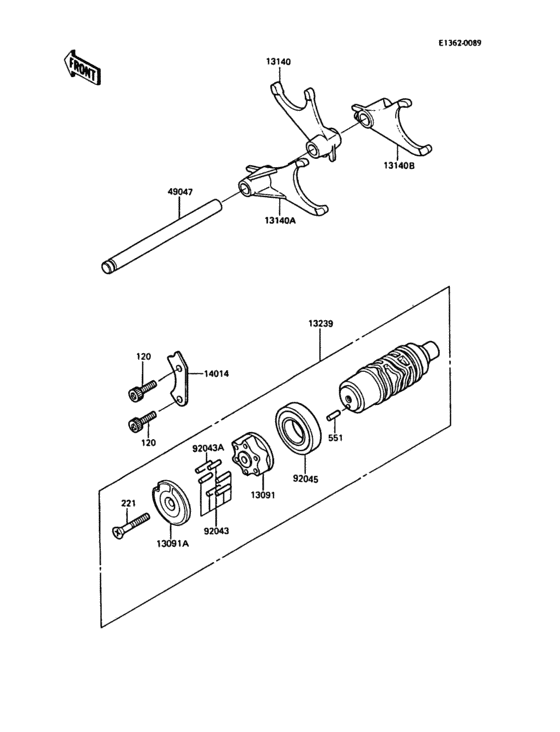 E1362-0089

FRONT

13140

13140B

49047

13140A

13239

120

14014

120

551

92043A

92045

13091

221

92043

13091A