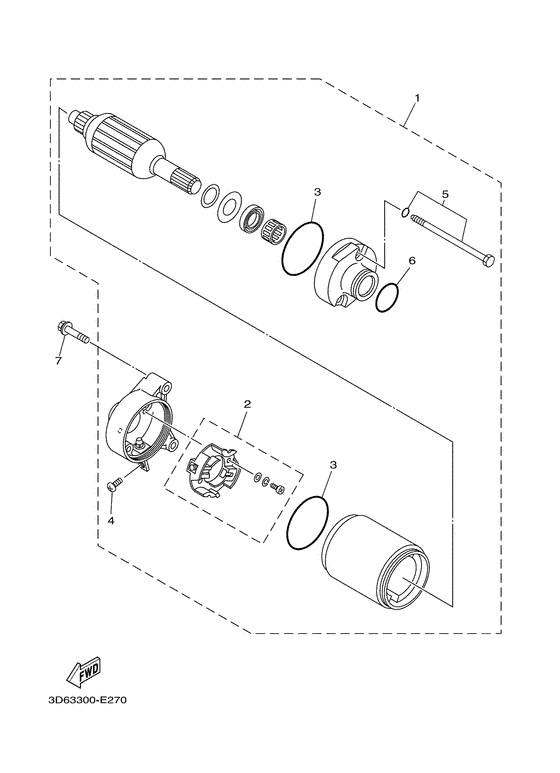 1
3
5
6
7
2
3
4
FWD
3D63300-E270