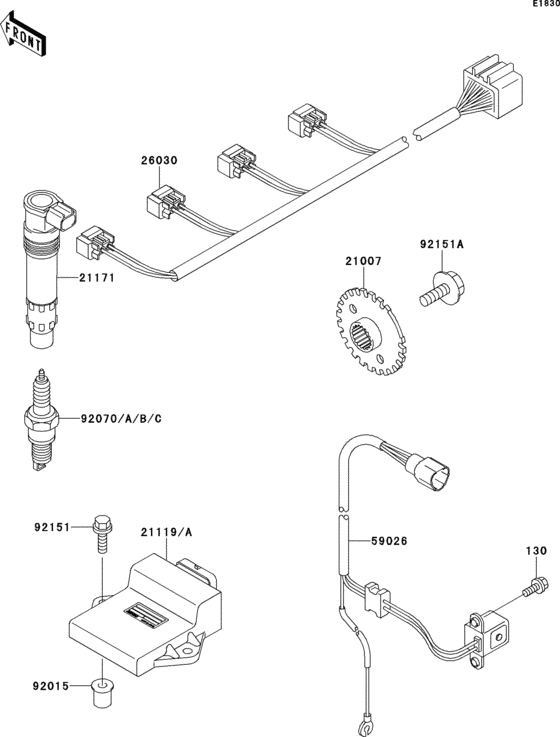 E1830

FRONT

26030

21171

21007

92151A

92070/A/B/C

92151

21119/A

59026

130

92015