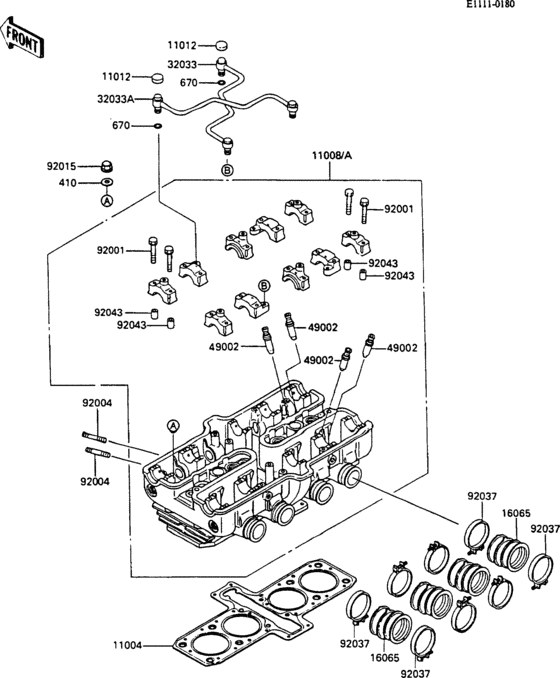 E1111-0180

FRONT

11012
32033
11012
670
32033A
670
92015
410
A
B
11008/A
92001
92001
92043
92043
B
92043
92043
49002
49002
49002
49002
92004
A
92004
92037
16065
92037
11004
92037
16065
92037