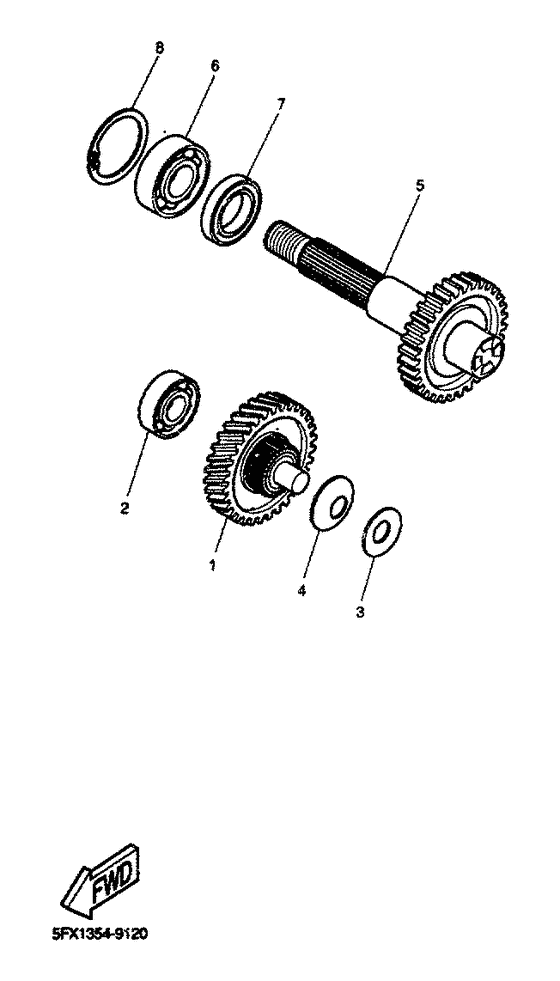 8
6
7
5
2
1
4
3
FWD
5FX1354-9120