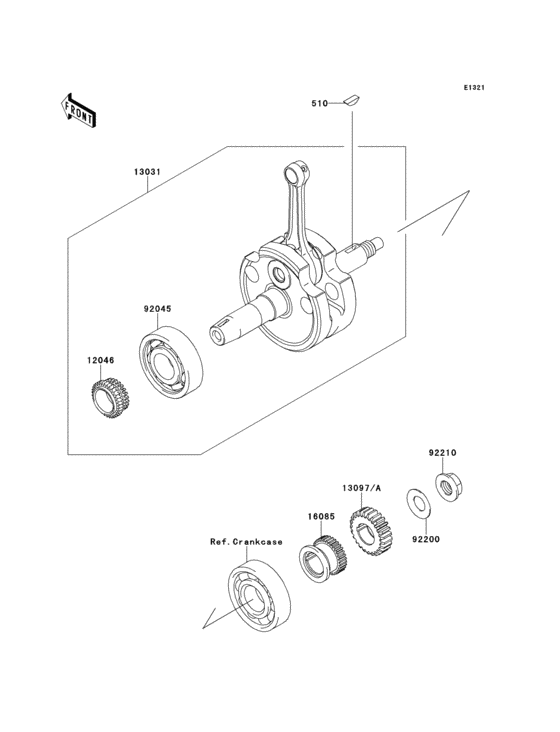 E1321

FRONT

510

13031

92045

12046

92210

13097/A

16085

92200

Ref.Crankcase