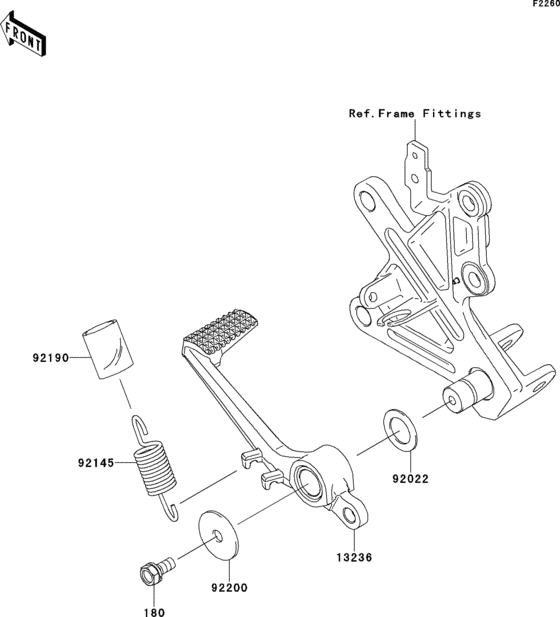 F2260

FRONT

Ref.Frame Fittings

92190

92145

92022

13236

92200

180