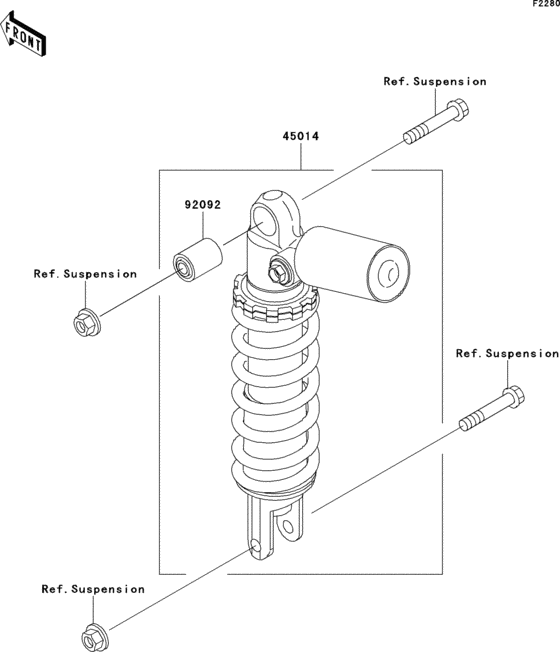 F2280

FRONT

Ref.Suspension

45014

92092

Ref.Suspension

Ref.Suspension

Ref.Suspension