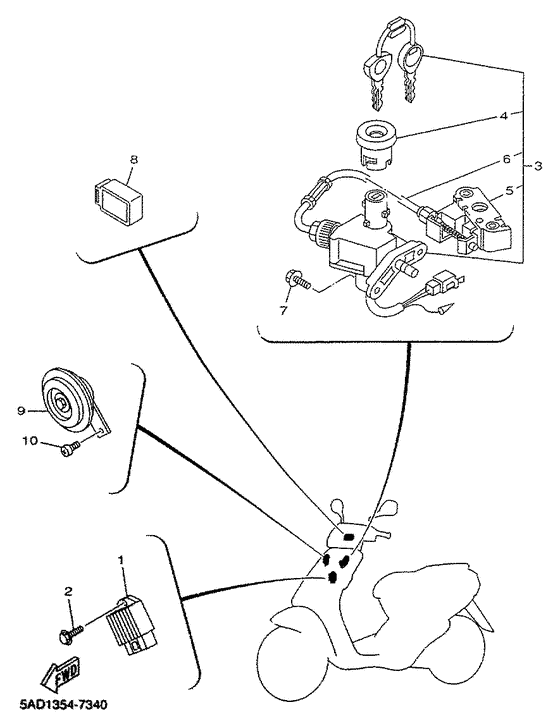 4
6
3
5
8
7
9
10
1
2
FWD
5AD1354-7340