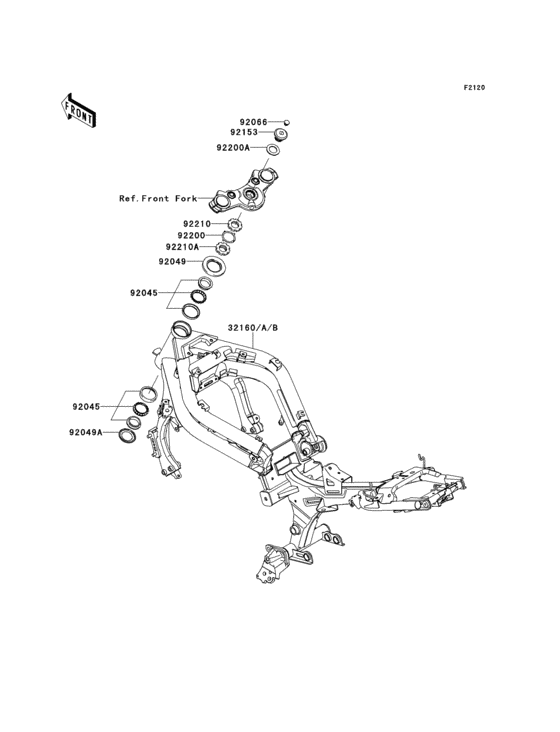 F2120

FRONT

92066
92153
92200A
Ref.Front Fork
92210
92200
92210A
92049
92045
32160/A/B
92045
92049A