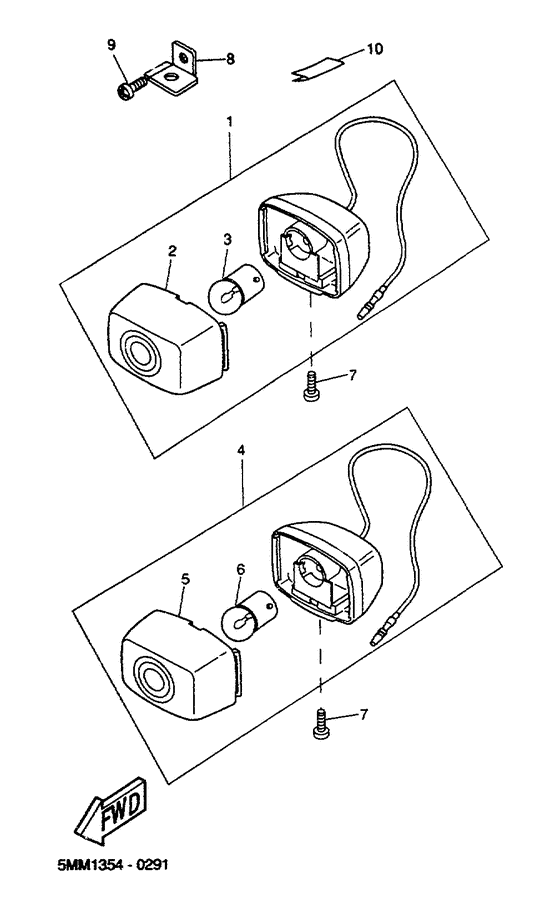 9
8
10
1
2
3
7
4
5
6
7
FWD
5MM1354 - 0291