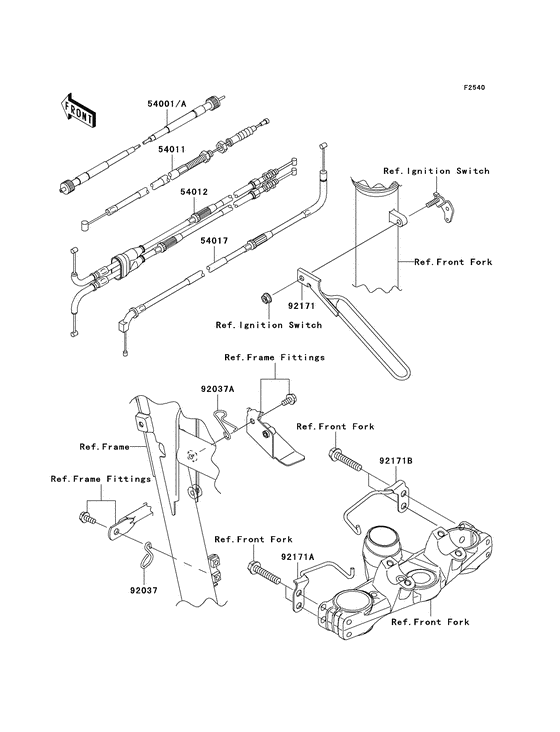 F2540

FRONT

54001/A

54011

54012

54017

Ref.Ignition Switch

Ref.Front Fork

92171

Ref.Ignition Switch

Ref.Frame Fittings

92037A

Ref.Front Fork

Ref.Frame

92171B

Ref.Frame Fittings

Ref.Front Fork

92171A

92037

Ref.Front Fork