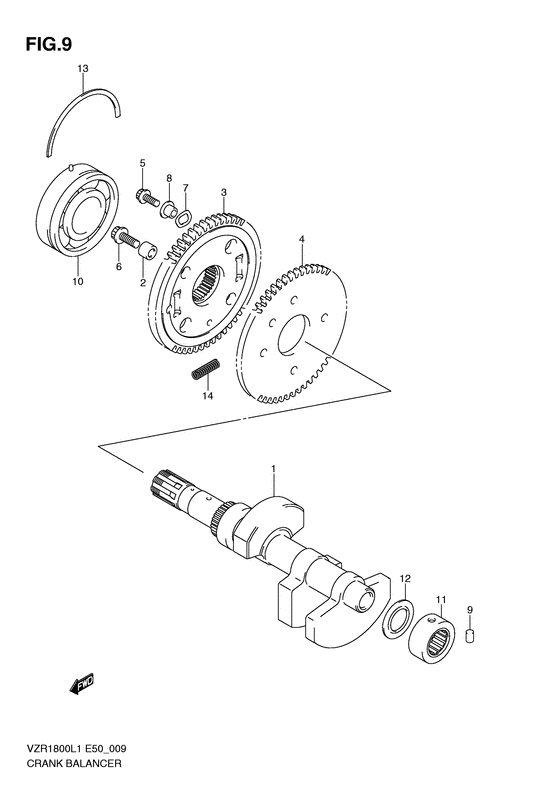 FIG.9

13
5
8
7
3
4
10
6
2
14
1
12
11
9

FWD

VZR1800L1 E50_009
CRANK BALANCER