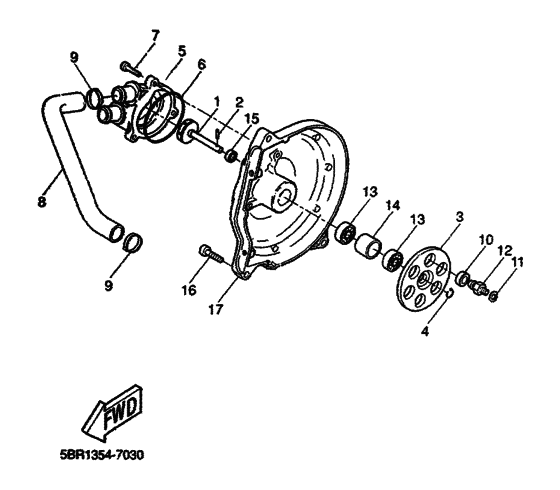 7
9
5
6
1
2
15
8
13
14
13
3
10
12
11
9
16
17
4
FWD
5BR1354-7030