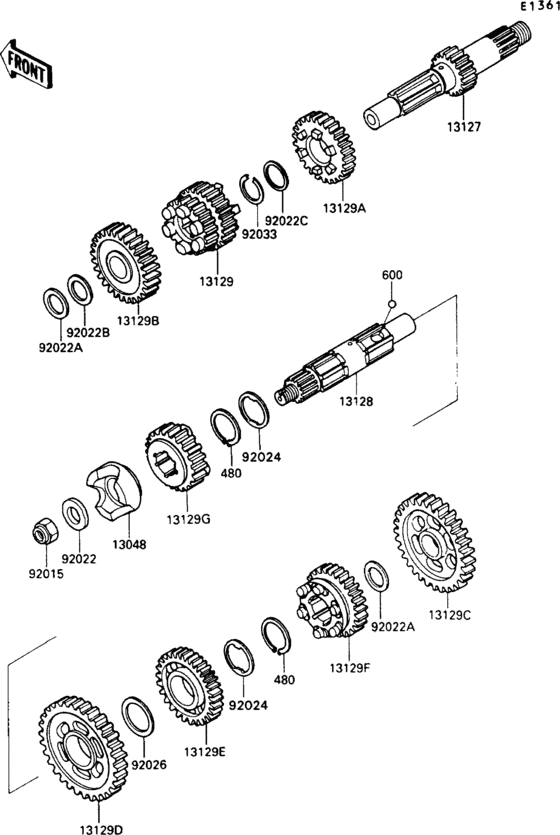 E1361

FRONT

13127

13129A

92022C

92033

13129

13129B

92022B

92022A

600

13128

92024

480

13129G

13048

92022

92015

13129C

92022A

13129F

480

92024

13129E

92026

13129D