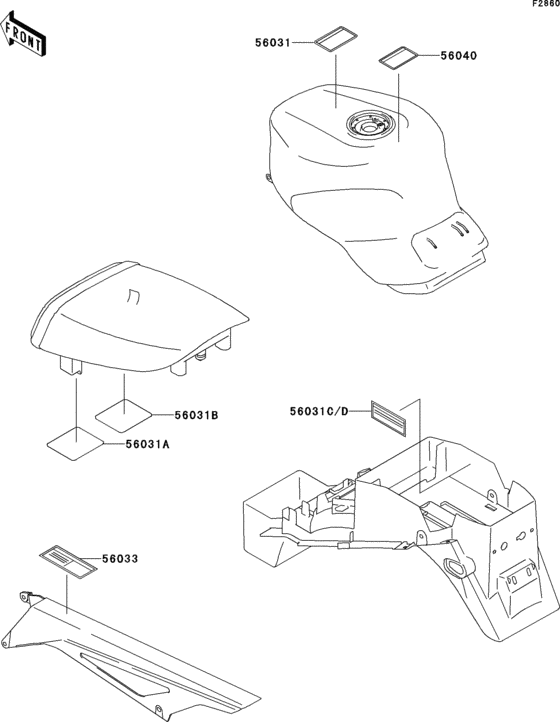 F2860

FRONT

56031

56040

56031B

56031A

56031C/D

56033